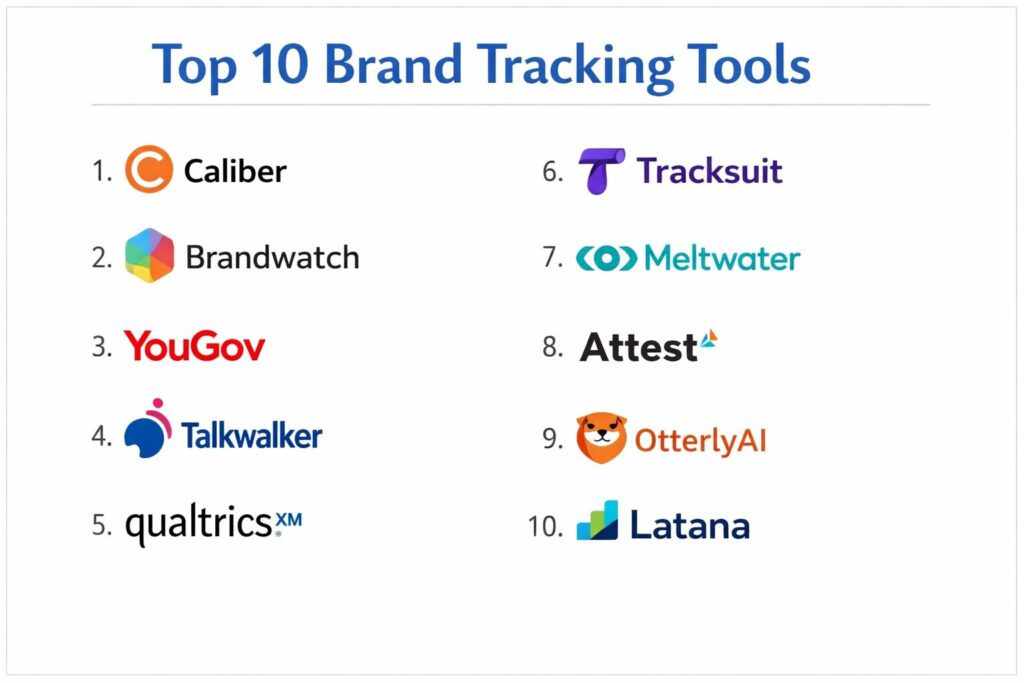 Top 10 Brand Tracking Tools

1. Caliber

2. Brandwatch

3. YouGov

4. Talkwalker

5. qualtrics XM

6. Tracksuit

7. Meltwater

8. Attest

9. OtterlyAI

10. Latana